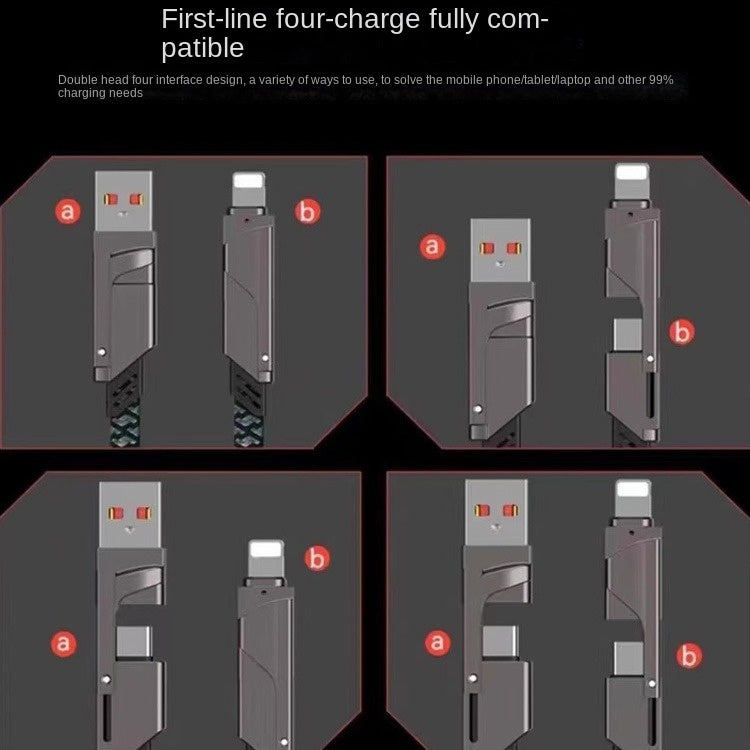 First-line four-charge fully compatible

Double head four interface design, a variety of ways to use, to solve the mobile phone/tablet/laptop and other 99% charging needs

a

b

a

b

a

b

a

b