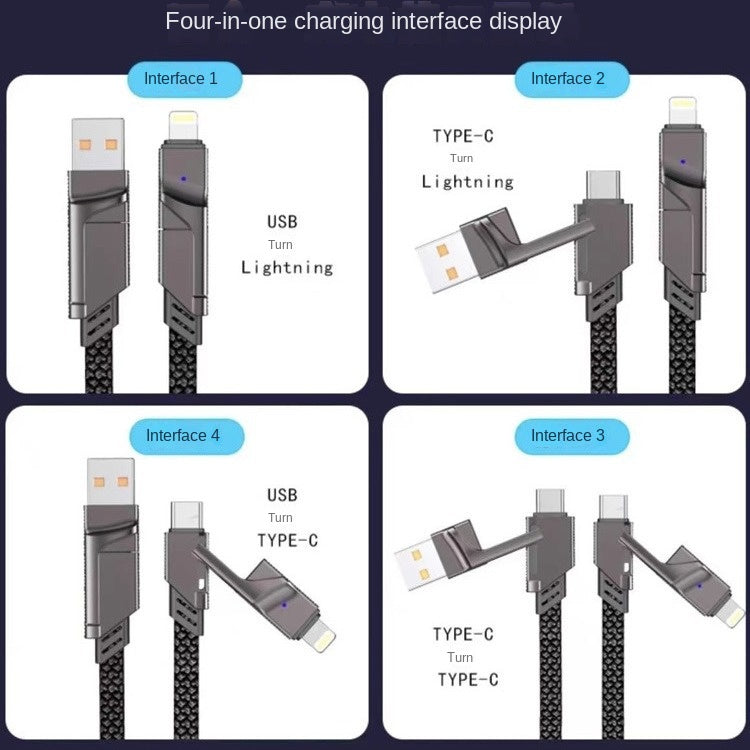 Four-in-one charging interface display

Interface 1

USB
Turn
Lightning

Interface 2

TYPE-C
Turn
Lightning

Interface 4

USB
Turn
TYPE-C

Interface 3

TYPE-C
Turn
TYPE-C