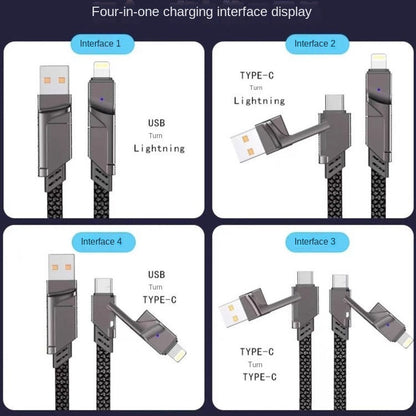 Four-in-one charging interface display

Interface 1

USB
Turn
Lightning

Interface 2

TYPE-C
Turn
Lightning

Interface 4

USB
Turn
TYPE-C

Interface 3

TYPE-C
Turn
TYPE-C